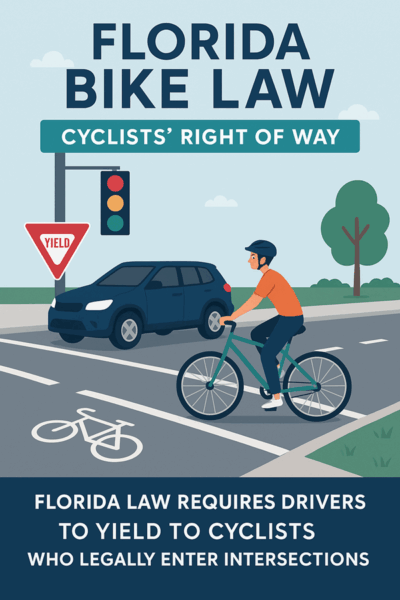 FLORIDA BIKE LAW

CYCLISTS' RIGHT OF WAY

YIELD

FLORIDA LAW REQUIRES DRIVERS TO YIELD TO CYCLISTS WHO LEGALLY ENTER INTERSECTIONS